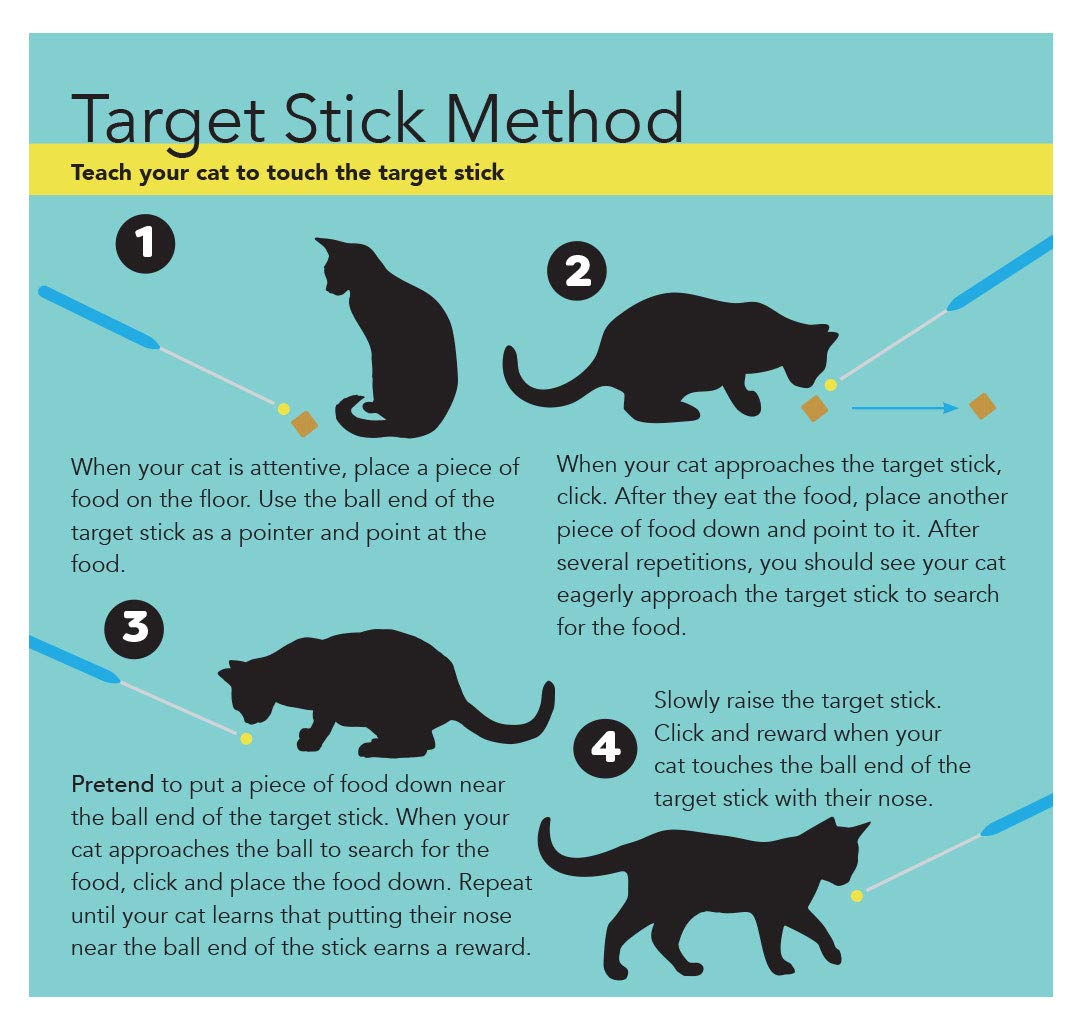 Target Stick Method

Teach your cat to touch the target stick

1

When your cat is attentive, place a piece of food on the floor. Use the ball end of the target stick as a pointer and point at the food.

2

When your cat approaches the target stick, click. After they eat the food, place another piece of food down and point to it. After several repetitions, you should see your cat eagerly approach the target stick to search for the food.

3

Pretend to put a piece of food down near the ball end of the target stick. When your cat approaches the ball to search for the food, click and place the food down. Repeat until your cat learns that putting their nose near the ball end of the stick earns a reward.

4

Slowly raise the target stick. Click and reward when your cat touches the ball end of the target stick with their nose.